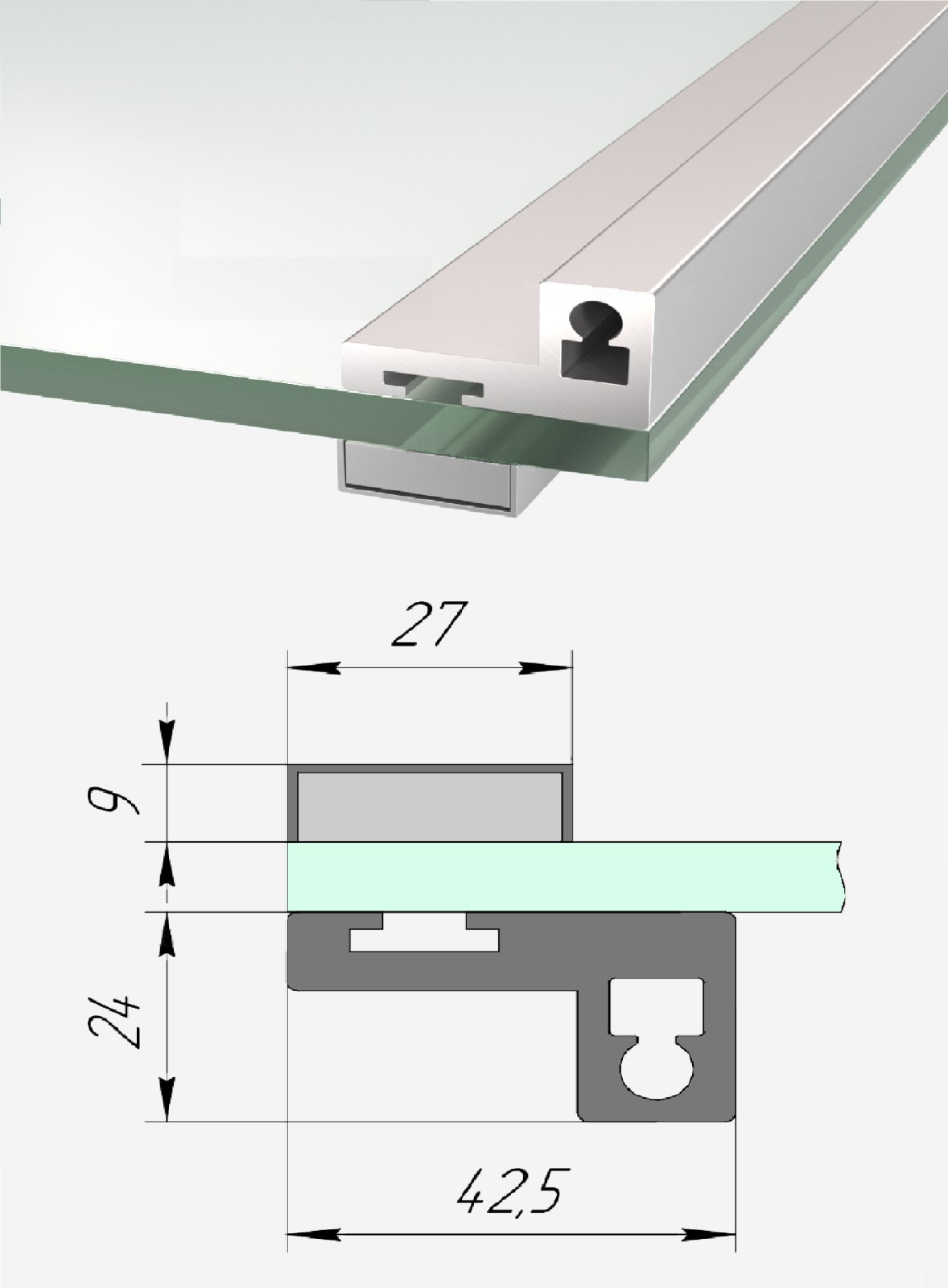 27

9

24

42,5